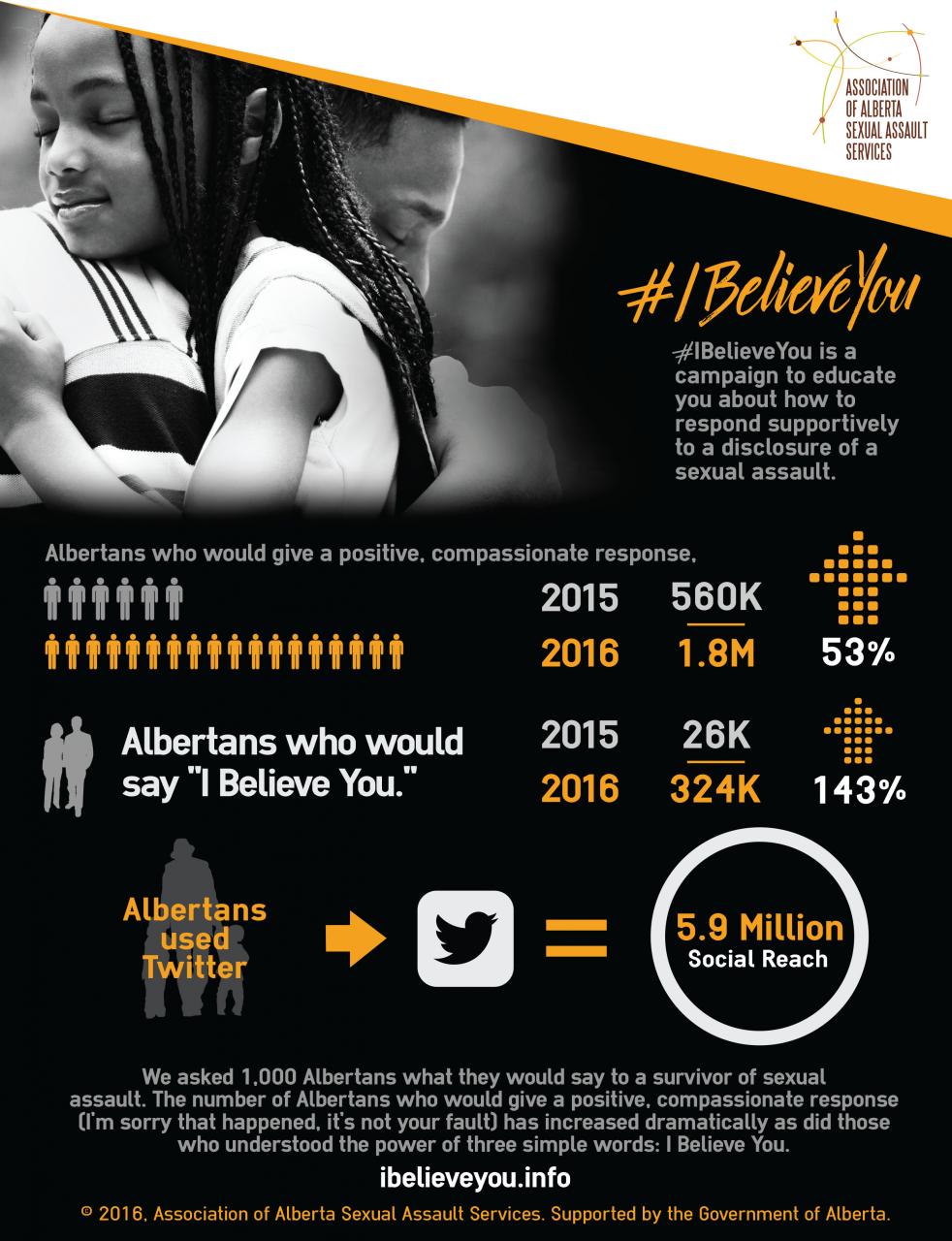 ASSOCIATION OF ALBERTA SEXUAL ASSAULT SERVICES

#IBelieveYou

#IBelieveYou is a campaign to educate you about how to respond supportively to a disclosure of a sexual assault.

Albertans who would give a positive, compassionate response,

2015 560K
2016 1.8M
53%

Albertans who would say "I Believe You."

2015 26K
2016 324K
143%

Albertans used Twitter = 5.9 Million Social Reach

We asked 1,000 Albertans what they would say to a survivor of sexual assault. The number of Albertans who would give a positive, compassionate response (I'm sorry that happened, it's not your fault) has increased dramatically as did those who understood the power of three simple words: I Believe You.

ibelieveyou.info

© 2016, Association of Alberta Sexual Assault Services. Supported by the Government of Alberta.